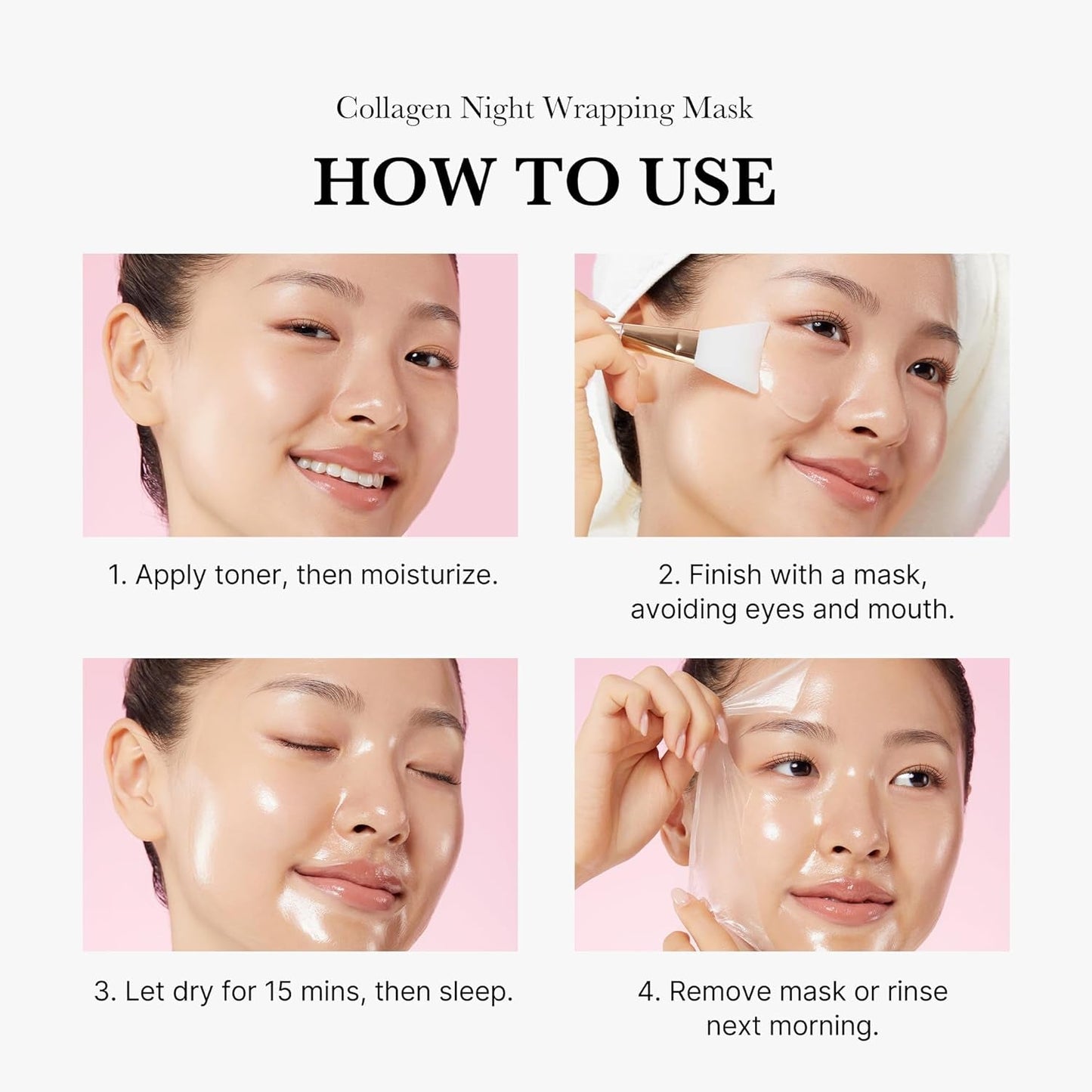 Collagen Night Wrapping Mask

HOW TO USE

1. Apply toner, then moisturize.

2. Finish with a mask, avoiding eyes and mouth.

3. Let dry for 15 mins, then sleep.

4. Remove mask or rinse next morning.