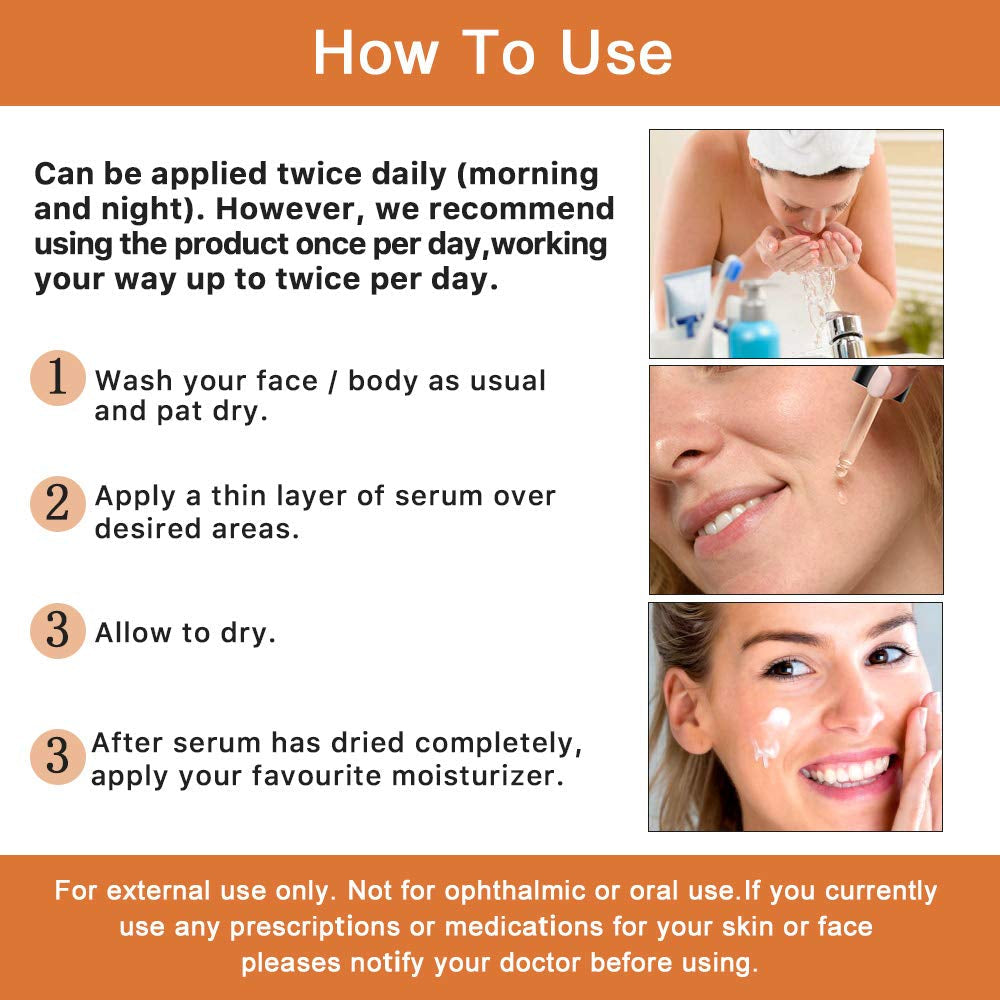 How To Use

Can be applied twice daily (morning and night). However, we recommend using the product once per day,working your way up to twice per day.

1 Wash your face / body as usual and pat dry.

2 Apply a thin layer of serum over desired areas.

3 Allow to dry.

3 After serum has dried completely, apply your favourite moisturizer.

For external use only. Not for ophthalmic or oral use.If you currently use any prescriptions or medications for your skin or face pleases notify your doctor before using.